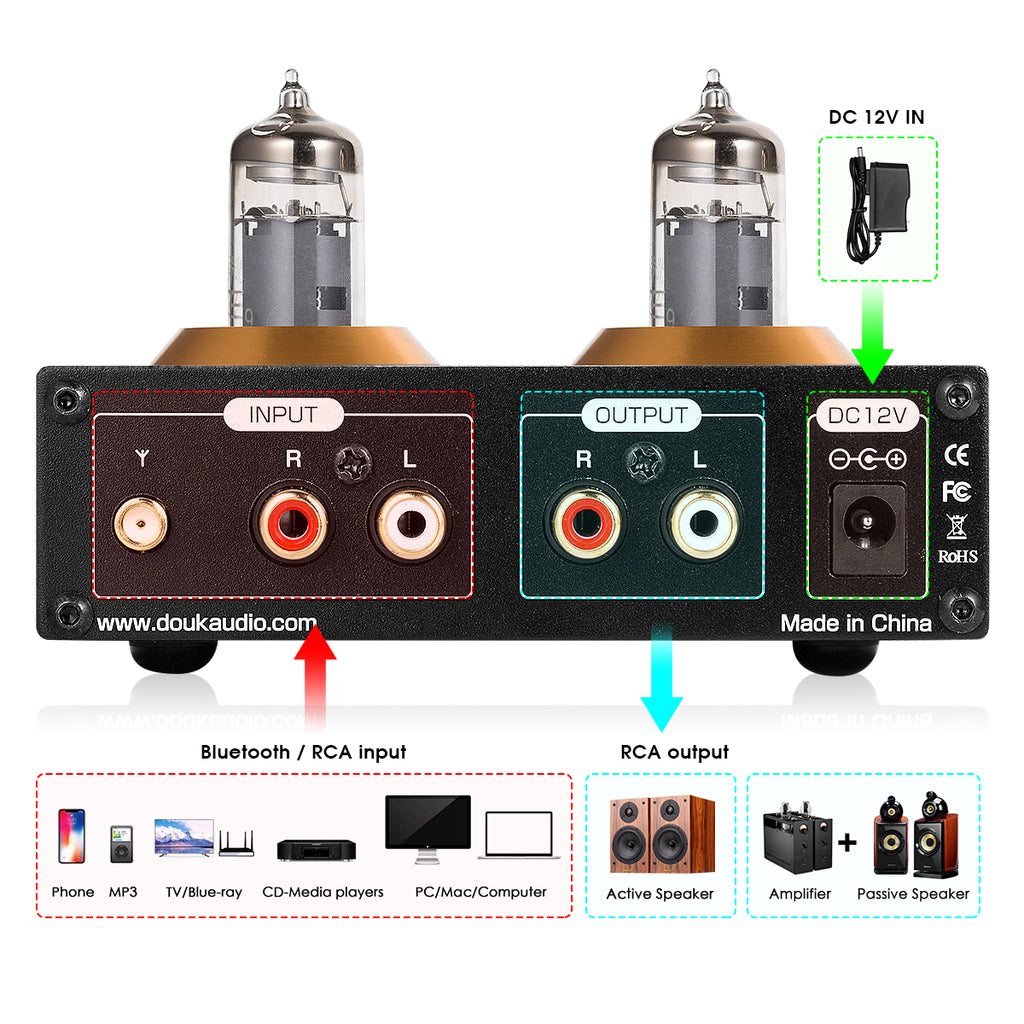 DC 12V IN

INPUT

R L

OUTPUT

R L

DC12V

CE
FC
RoHS

www.doukaudio.com

Made in China

Bluetooth / RCA input

RCA output

Phone MP3 TV/Blue-ray CD-Media players PC/Mac/Computer

Active Speaker

Amplifier + Passive Speaker